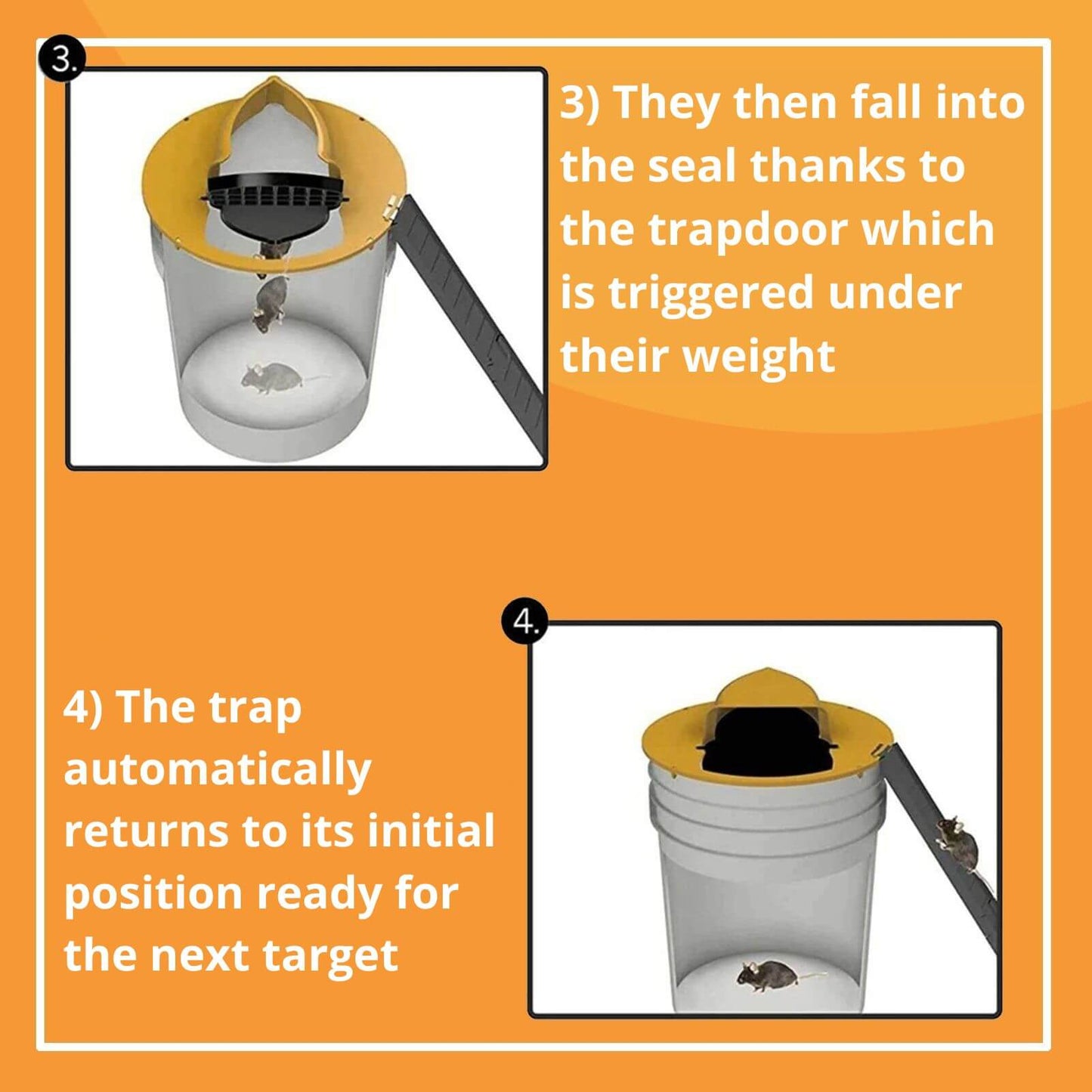 3.

3) They then fall into the seal thanks to the trapdoor which is triggered under their weight

4.

4) The trap automatically returns to its initial position ready for the next target