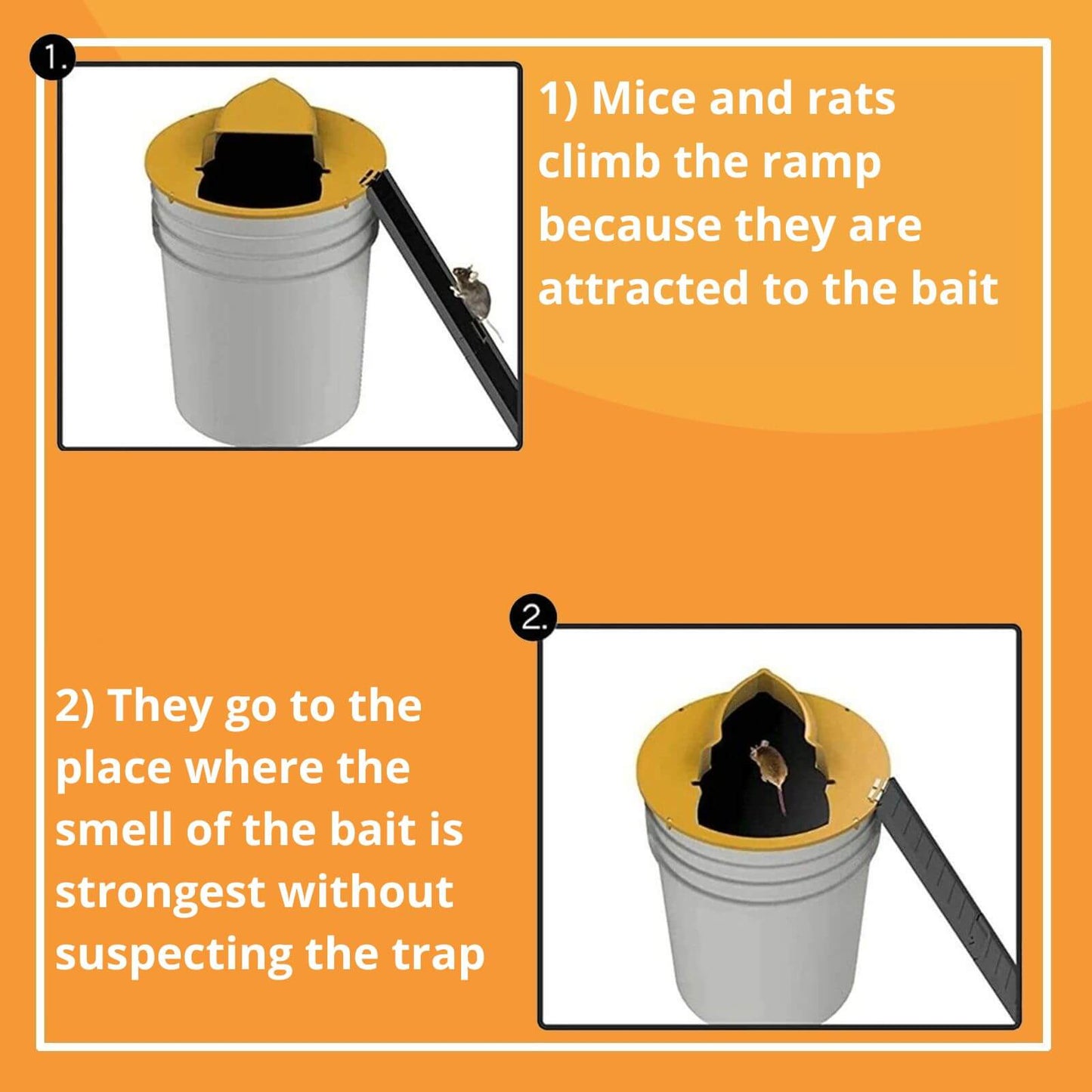 1.

1) Mice and rats climb the ramp because they are attracted to the bait

2.

2) They go to the place where the smell of the bait is strongest without suspecting the trap